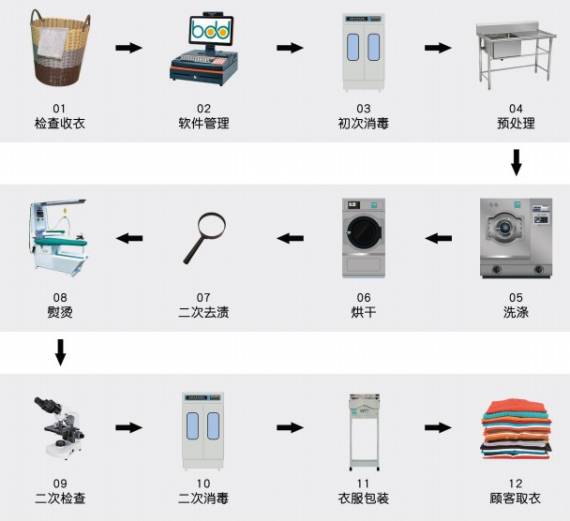 bdd

01
检查收衣

02
软件管理

03
初次消毒

04
预处理

05
洗涤

06
烘干

07
二次去渍

08
熨烫

09
二次检查

10
二次消毒

11
衣服包装

12
顾客取衣