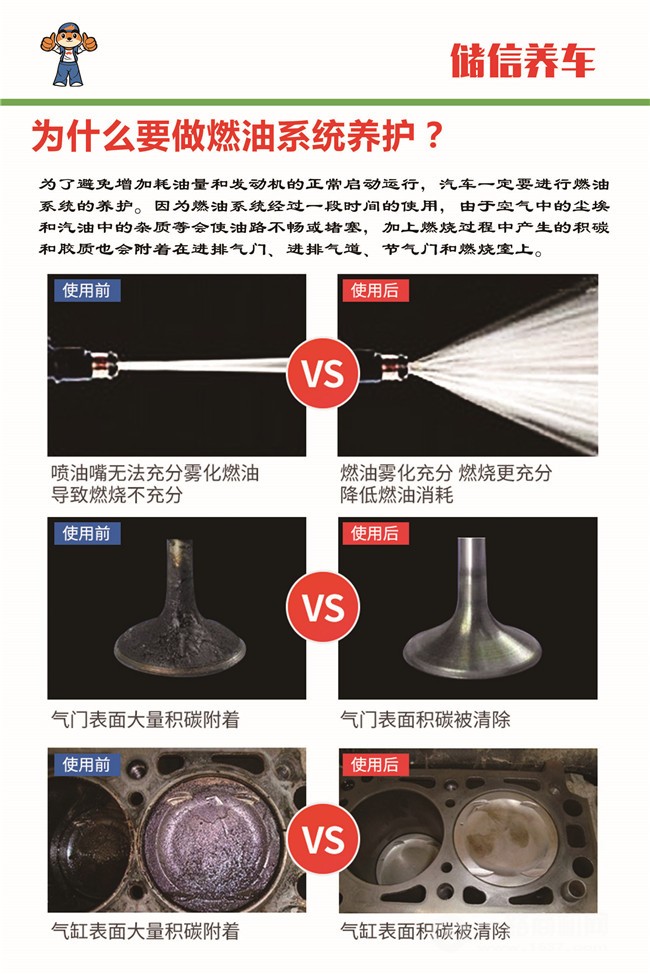 储信养车

为什么要做燃油系统养护？

为了避免增加耗油量和发动机的正常启动运行，汽车一定要进行燃油系统的养护。因为燃油系统经过一段时间的使用，由于空气中的尘埃和汽油中的杂质等会使油路不畅或堵塞，加上燃烧过程中产生的积碳和胶质也会附着在进排气门、进排气道、节气门和燃烧室上。

使用前

VS

使用后

喷油嘴无法充分雾化燃油
导致燃烧不充分

燃油雾化充分 燃烧更充分
降低燃油消耗

使用前

VS

使用后

气门表面大量积碳附着

气门表面积碳被清除

使用前

VS

使用后

气缸表面大量积碳附着

气缸表面积碳被清除