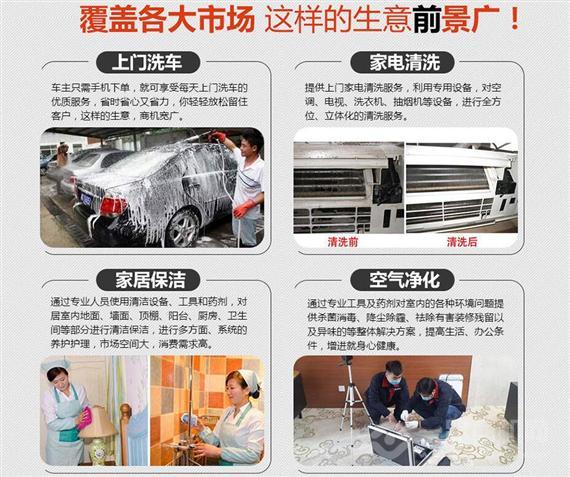 覆盖各大市场 这样的生意前景广！

上门洗车

车主只需手机下单，就可享受每天上门洗车的优质服务，省时省心又省力，你轻轻放松留住客户，这样的生意，商机宽广。

家电清洗

提供上门家电清洗服务，利用专用设备，对空调、电视、洗衣机、抽烟机等设备，进行全方位、立体化的清洗服务。

清洗前

清洗后

家居保洁

通过专业人员使用清洁设备、工具和药剂，对居室内地面、墙面、顶棚、阳台、厨房、卫生间等部分进行清洁保洁，进行多方面、系统的养护护理，市场空间大，消费需求高。

空气净化

通过专业工具及药剂对室内的各种环境问题提供杀菌消毒、降尘除霾、祛除有害装修残留以及异味的等整体解决方案，提高生活、办公条件，增进就身心健康。